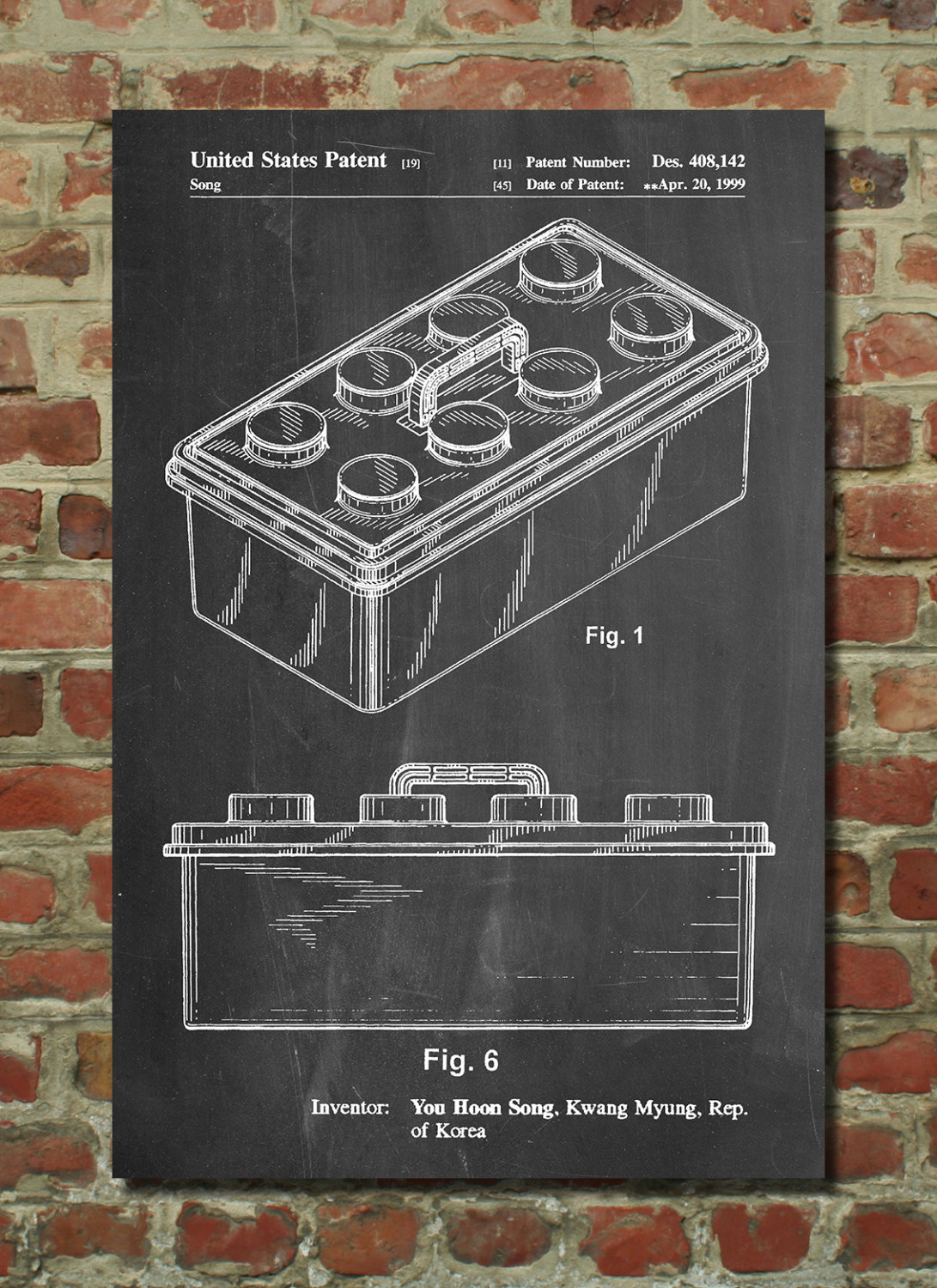 United States Patent [19]
Song

[11] Patent Number: Des. 408,142
[45] Date of Patent: **Apr. 20, 1999

Fig. 1

Fig. 6

Inventor: You Hoon Song, Kwang Myung, Rep. of Korea